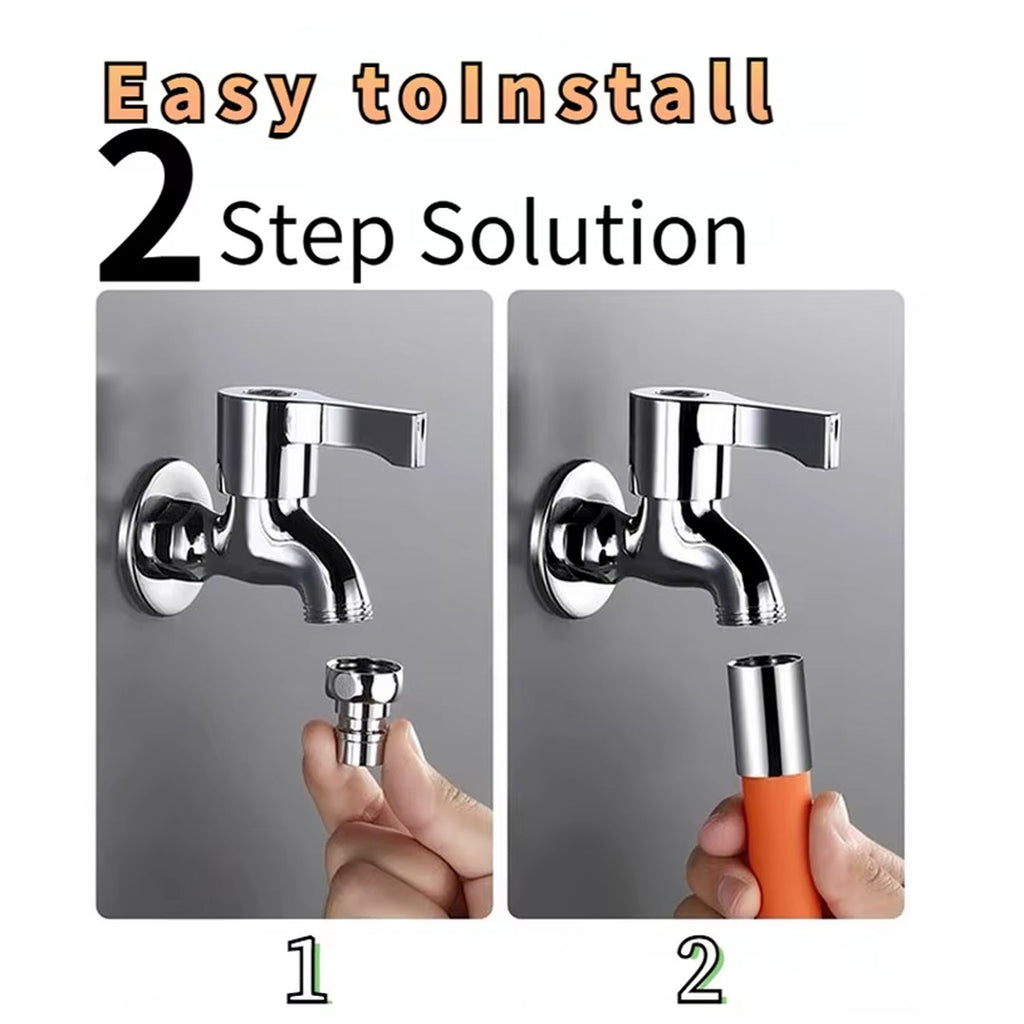 Easy toInstall
2 Step Solution

1

2